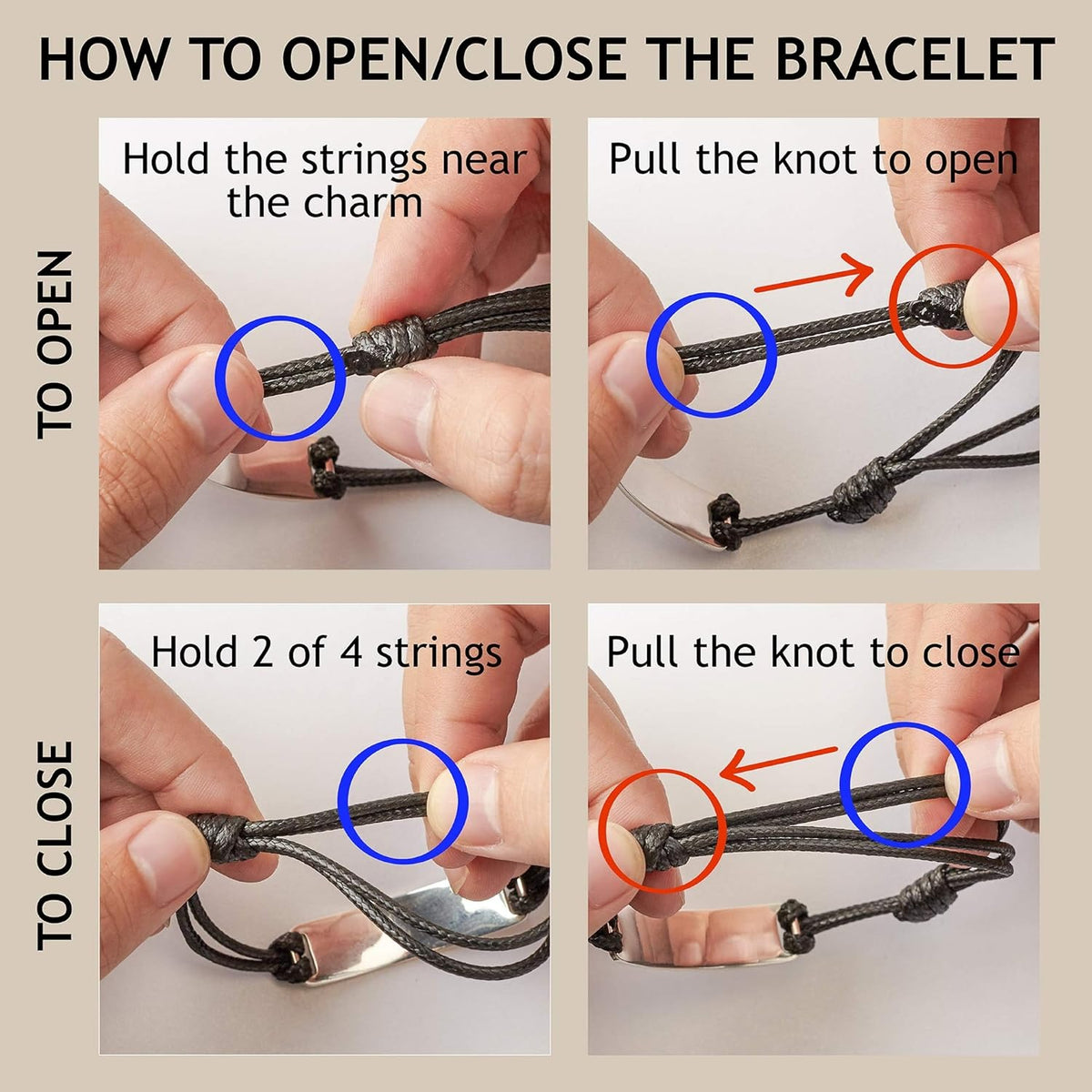 HOW TO OPEN/CLOSE THE BRACELET

TO OPEN

Hold the strings near the charm

Pull the knot to open

TO CLOSE

Hold 2 of 4 strings

Pull the knot to close