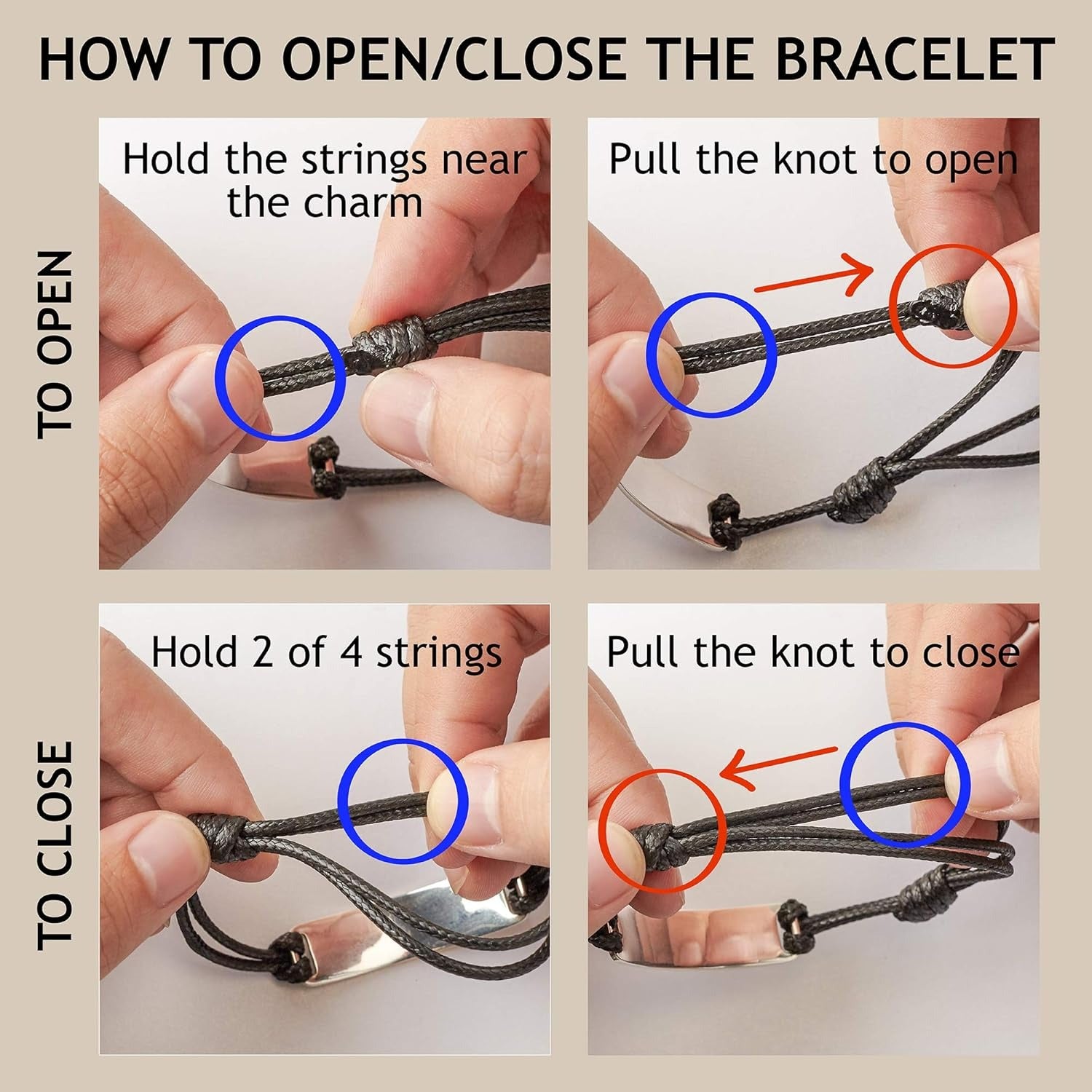 HOW TO OPEN/CLOSE THE BRACELET

TO OPEN

Hold the strings near the charm

Pull the knot to open

TO CLOSE

Hold 2 of 4 strings

Pull the knot to close